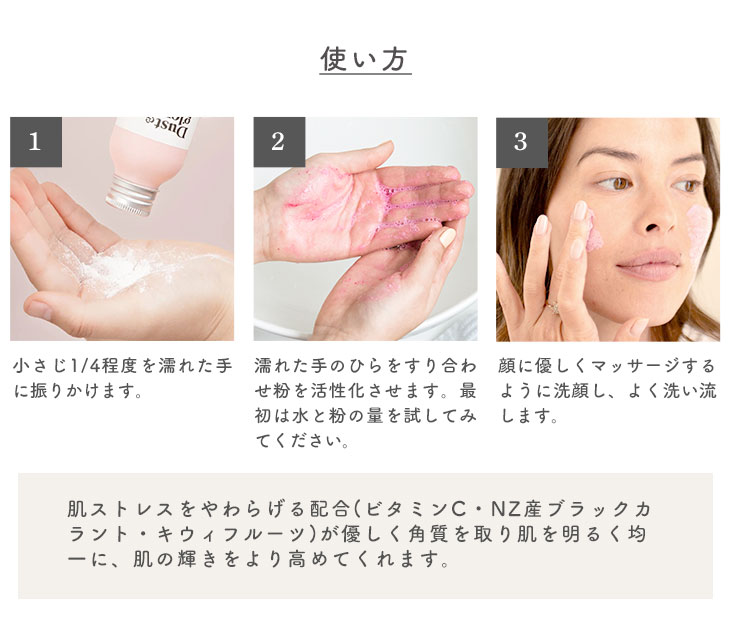 使い方

1

Dust

小さじ1/4程度を濡れた手に振りかけます。

2

濡れた手のひらをすり合わせ粉を活性化させます。最初は水と粉の量を試してみてください。

3

顔に優しくマッサージするように洗顔し、よく洗い流します。

肌ストレスをやわらげる配合(ビタミンC・NZ産ブラックカラント・キウィフルーツ)が優しく角質を取り肌を明るく均一に、肌の輝きをより高めてくれます。