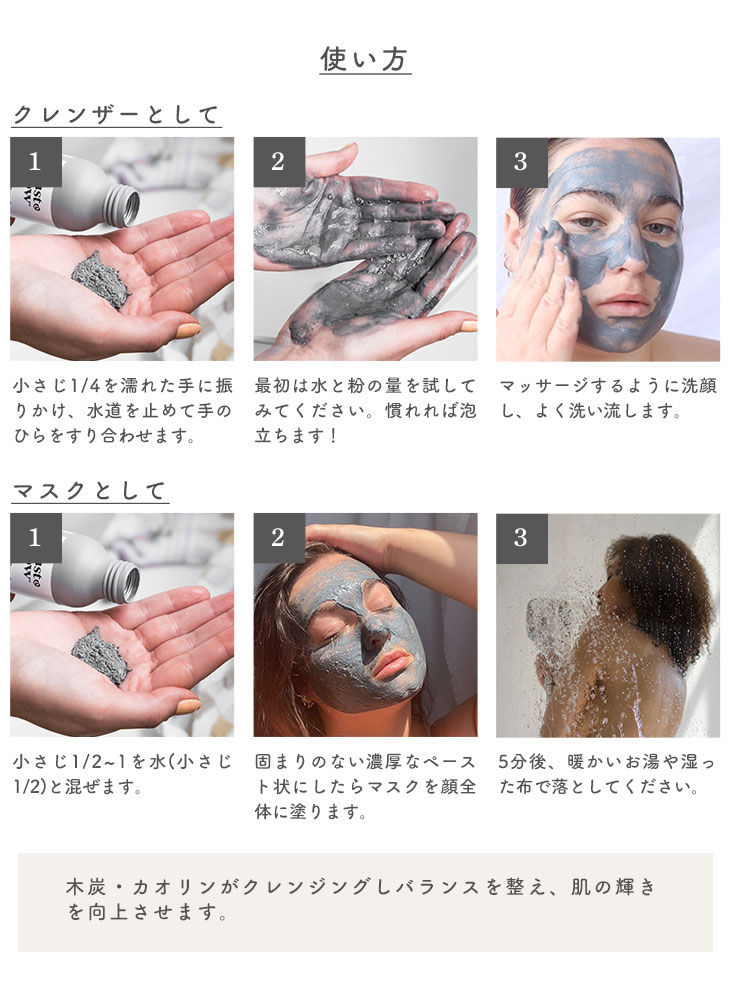 使い方

クレンザーとして

1

小さじ1/4を濡れた手に振りかけ、水道を止めて手のひらをすり合わせます。

2

最初は水と粉の量を試してみてください。慣れれば泡立ちます！

3

マッサージするように洗顔し、よく洗い流します。

マスクとして

1

小さじ1/2~1を水(小さじ1/2)と混ぜます。

2

固まりのない濃厚なペースト状にしたらマスクを顔全体に塗ります。

3

5分後、暖かいお湯や湿った布で落としてください。

木炭・カオリンがクレンジングしバランスを整え、肌の輝きを向上させます。