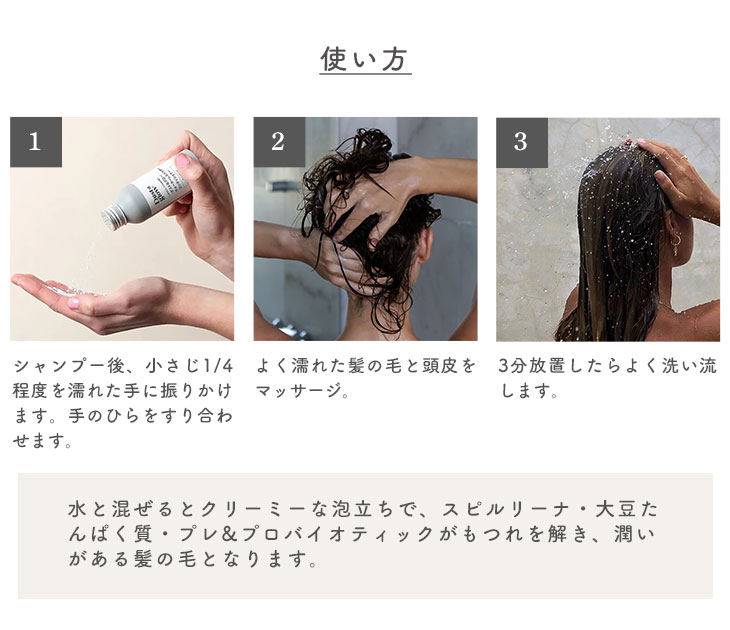 使い方

1

シャンプー後、小さじ1/4程度を濡れた手に振りかけます。手のひらをすり合わせます。

2

よく濡れた髪の毛と頭皮をマッサージ。

3

3分放置したらよく洗い流します。

水と混ぜるとクリーミーな泡立ちで、スピルリーナ・大豆たんぱく質・プレ&プロバイオティックがもつれを解き、潤いがある髪の毛となります。